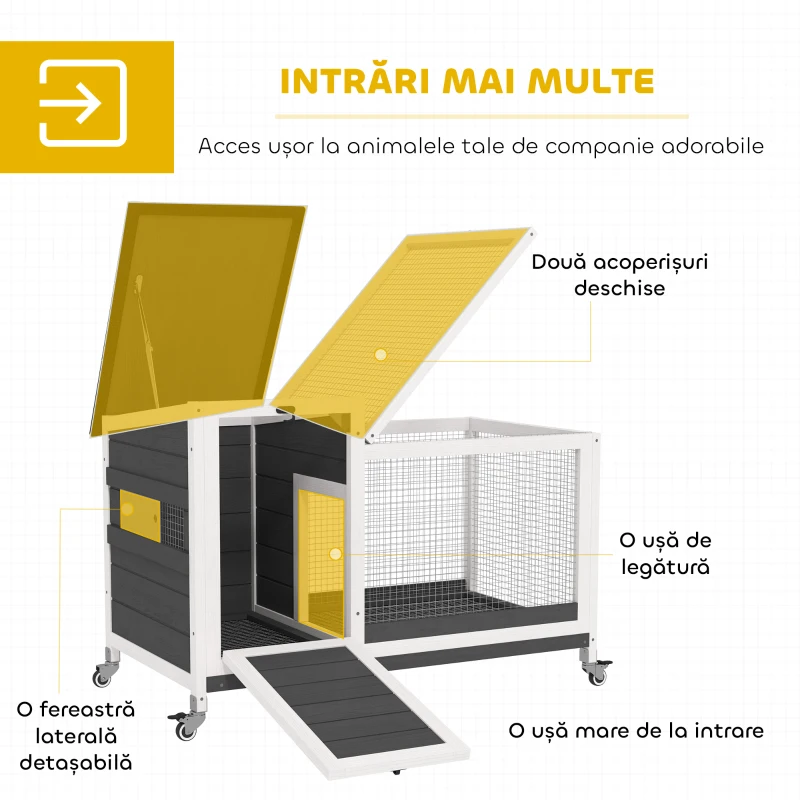 INTRĂRI MAI MULTE

Acces ușor la animalele tale de companie adorabile

Două acoperișuri deschise

O ușă de legătură

O fereastră laterală detașabilă

O ușă mare de la intrare