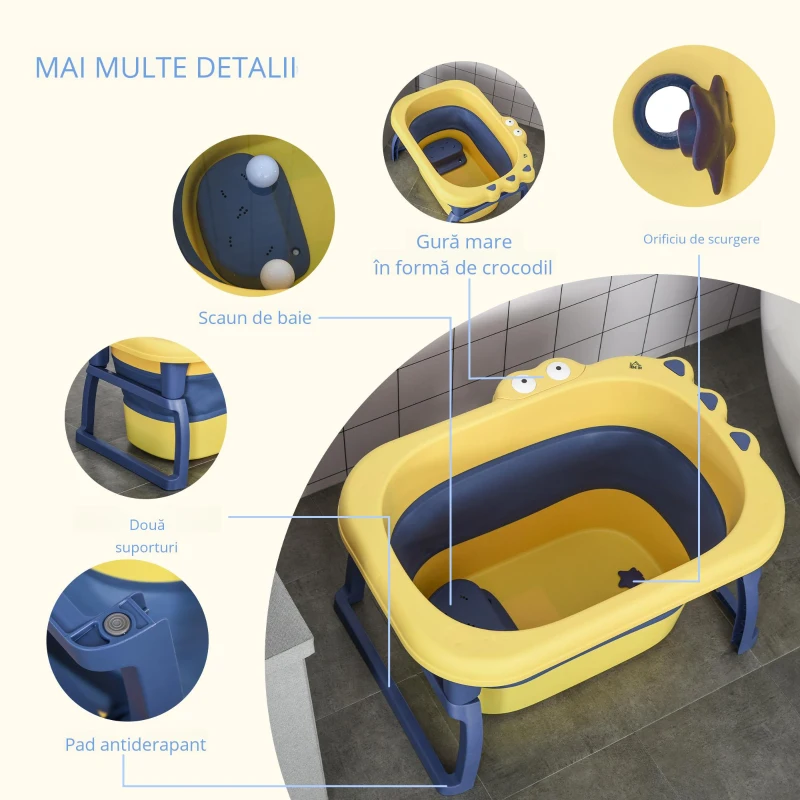 MAI MULTE DETALII

Gură mare
în formă de crocodil

Orificiu de scurgere

Scaun de baie

Două
suporturi

Pad antiderapant