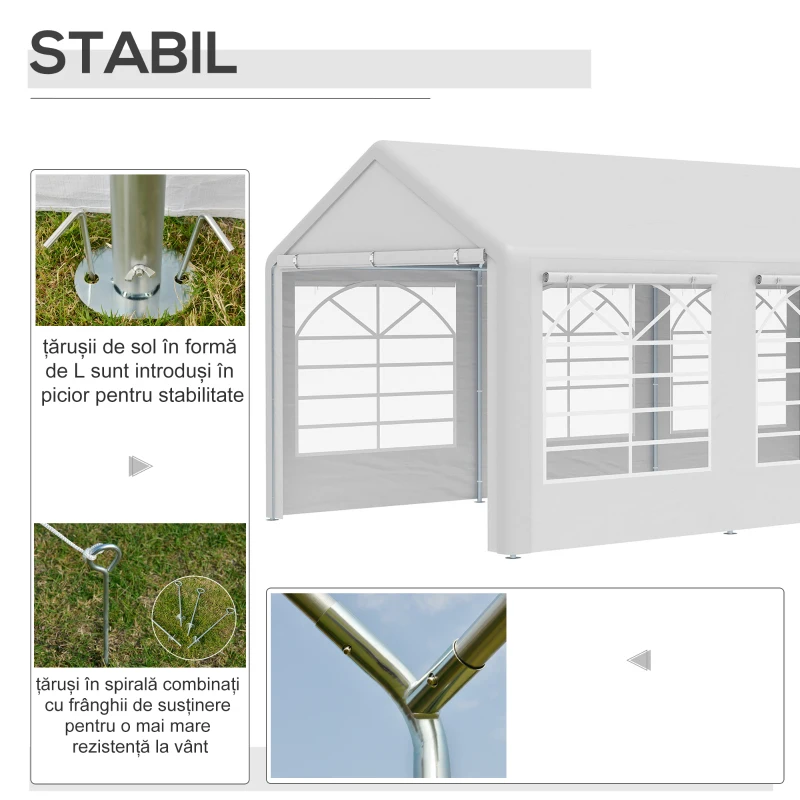 STABIL

țărușii de sol în formă de L sunt introduși în picior pentru stabilitate

țăruși în spirală combinați cu frânghii de susținere pentru o mai mare rezistență la vânt