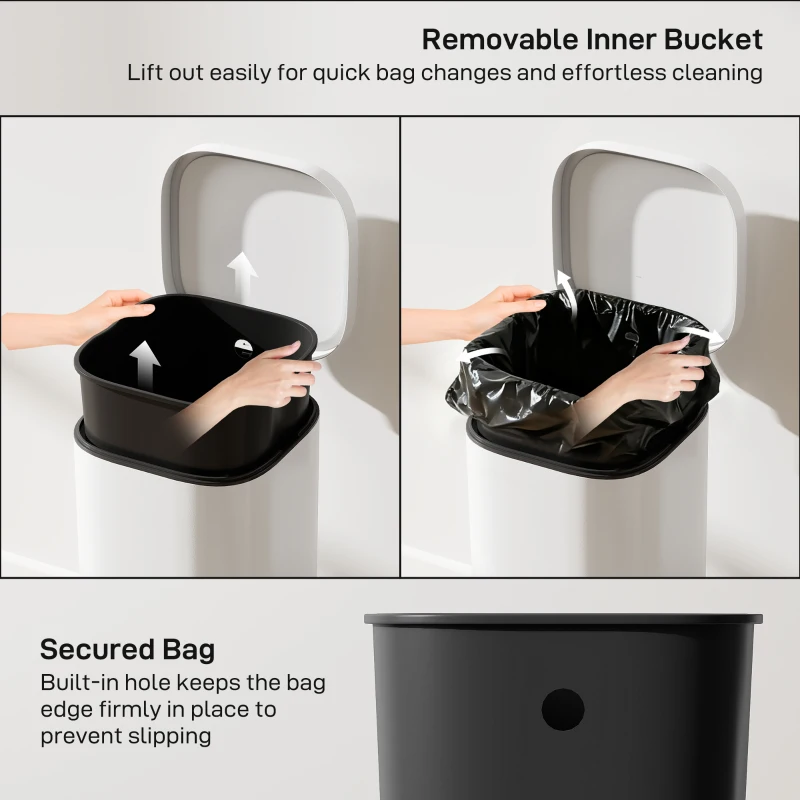 Removable Inner Bucket
Lift out easily for quick bag changes and effortless cleaning

Secured Bag
Built-in hole keeps the bag edge firmly in place to prevent slipping