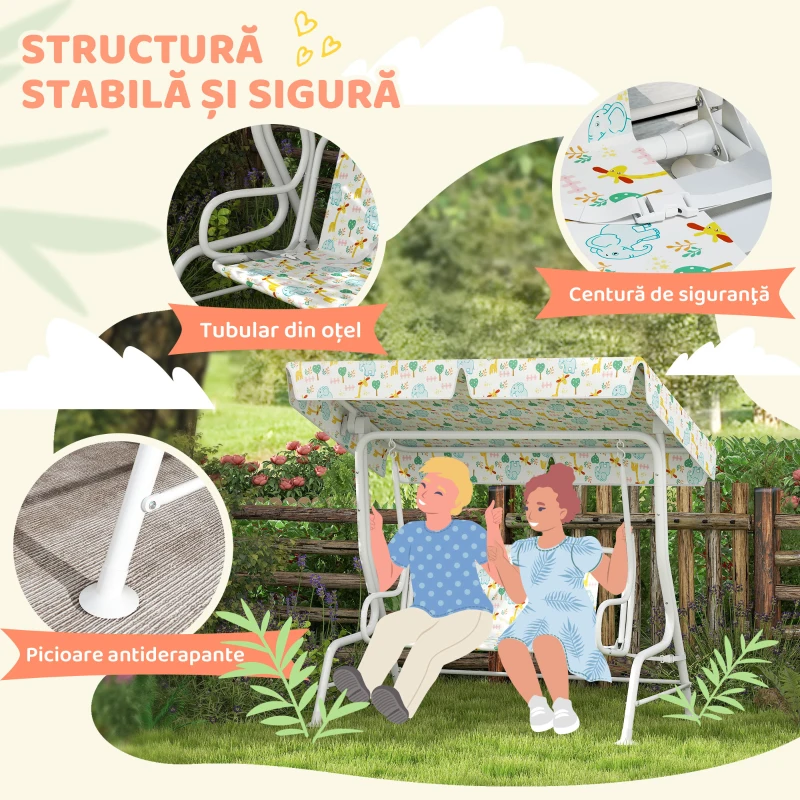 STRUCTURĂ STABILĂ ȘI SIGURĂ

Tubular din oțel

Centură de siguranţă

Picioare antiderapante