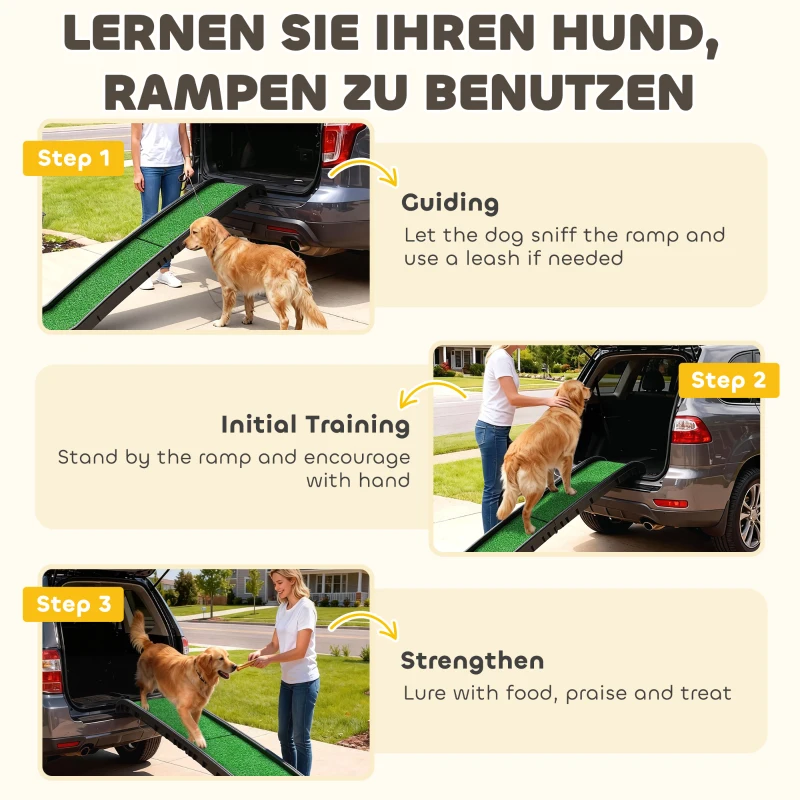 LERNEN SIE IHREN HUND, RAMPEN ZU BENUTZEN

Step 1

Guiding

Let the dog sniff the ramp and use a leash if needed

Step 2

Initial Training

Stand by the ramp and encourage with hand

Step 3

Strengthen

Lure with food, praise and treat