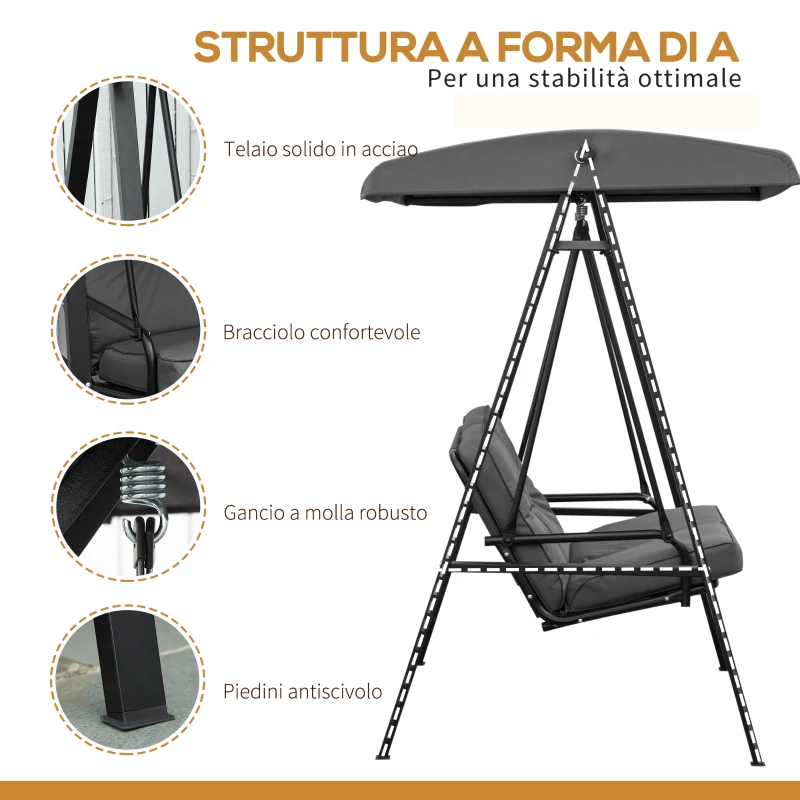 STRUTTURA A FORMA DI A
Per una stabilità ottimale

Telaio solido in acciao

Bracciolo confortevole

Gancio a molla robusto

Piedini antiscivolo