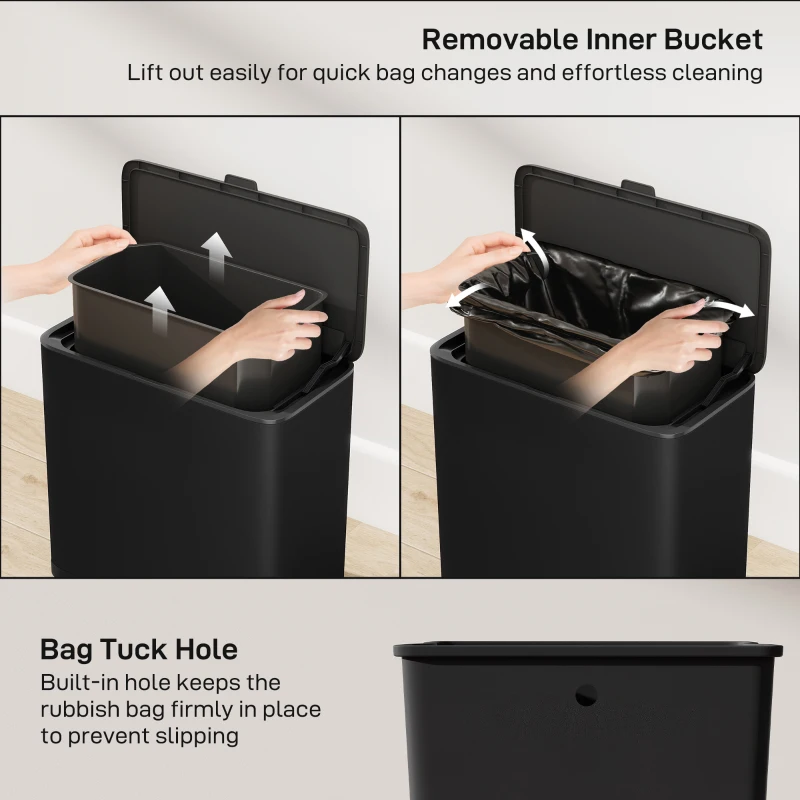 Removable Inner Bucket
Lift out easily for quick bag changes and effortless cleaning

Bag Tuck Hole
Built-in hole keeps the rubbish bag firmly in place to prevent slipping