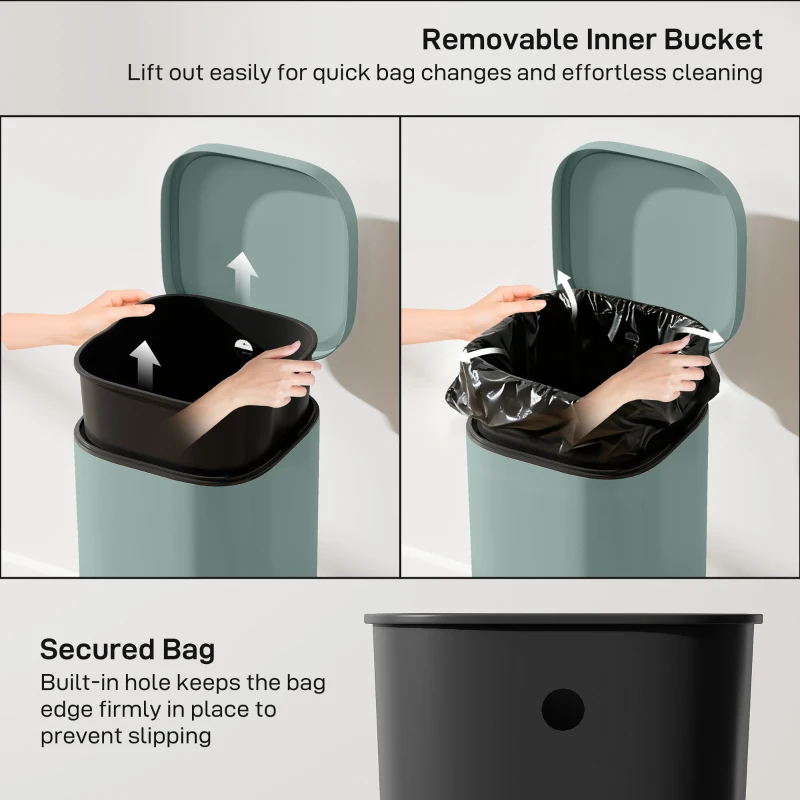 Removable Inner Bucket
Lift out easily for quick bag changes and effortless cleaning

Secured Bag
Built-in hole keeps the bag edge firmly in place to prevent slipping