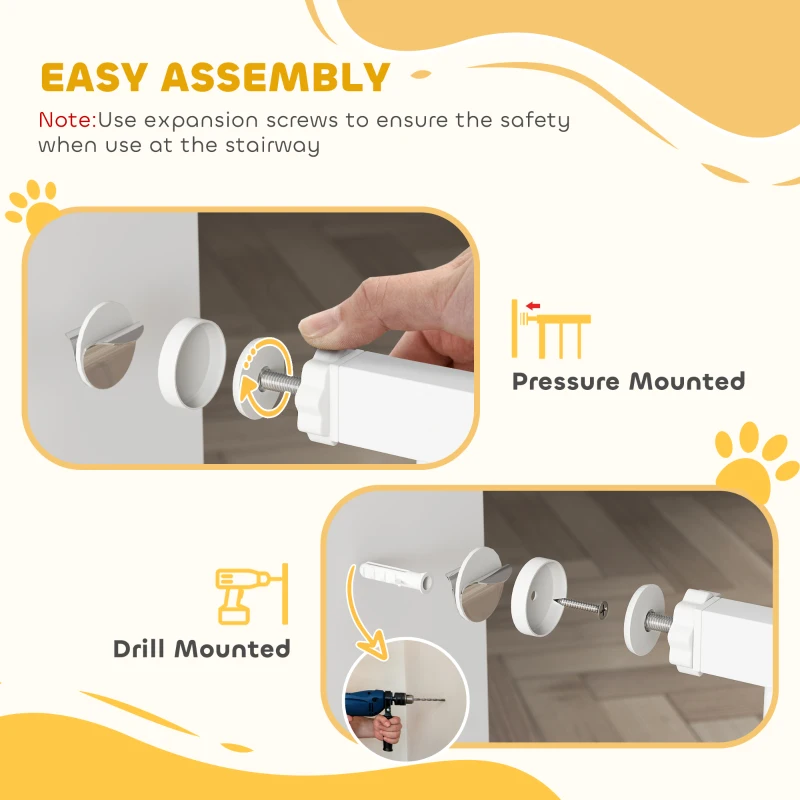 EASY ASSEMBLY

Note:Use expansion screws to ensure the safety when use at the stairway

Pressure Mounted

Drill Mounted