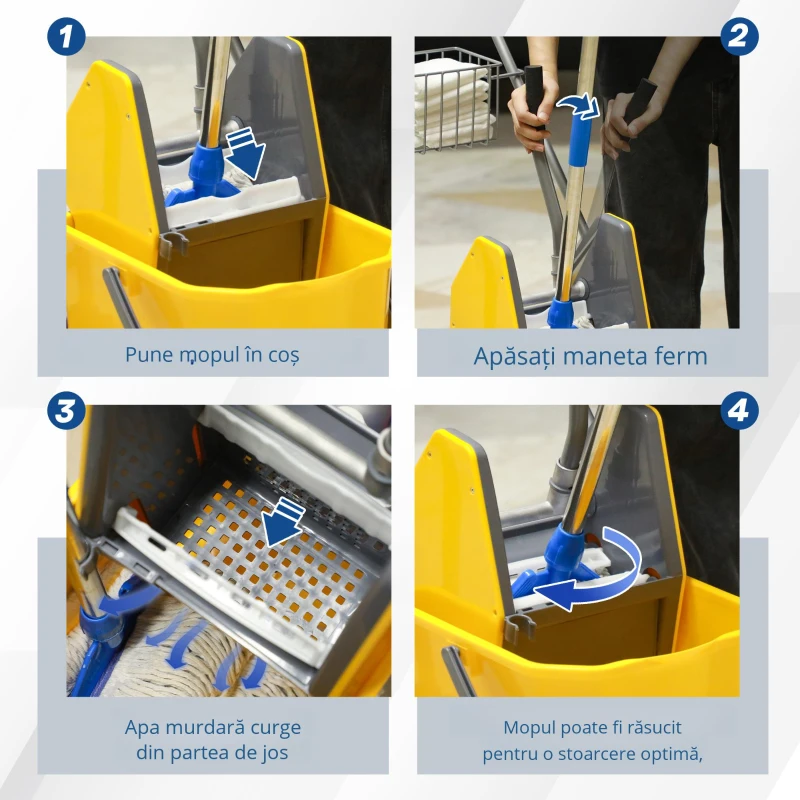 1

Pune mopul în coș

2

Apăsați maneta ferm

3

Apa murdară curge din partea de jos

4

Mopul poate fi răsucit pentru o stoarcere optimă,