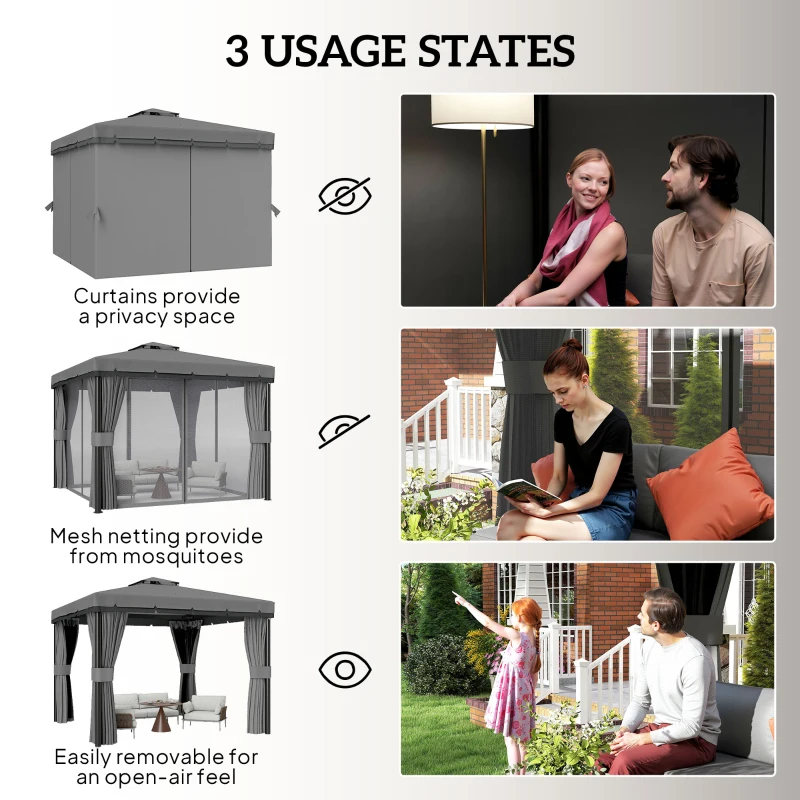 3 USAGE STATES

Curtains provide a privacy space

Mesh netting provide from mosquitoes

Easily removable for an open-air feel