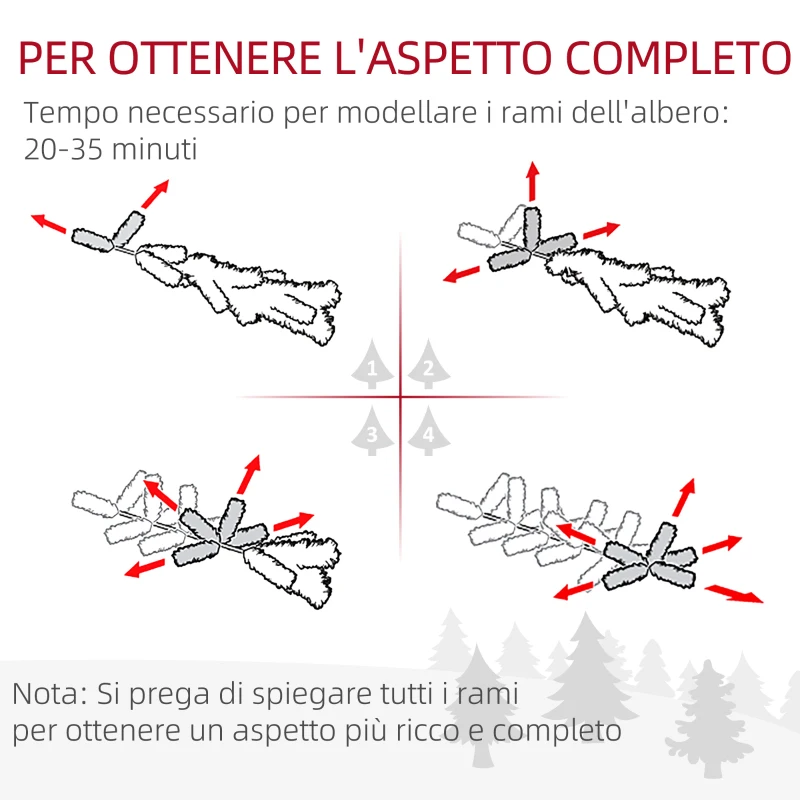 PER OTTENERE L'ASPETTO COMPLETO

Tempo necessario per modellare i rami dell'albero: 20-35 minuti

1 2 3 4

Nota: Si prega di spiegare tutti i rami per ottenere un aspetto più ricco e completo