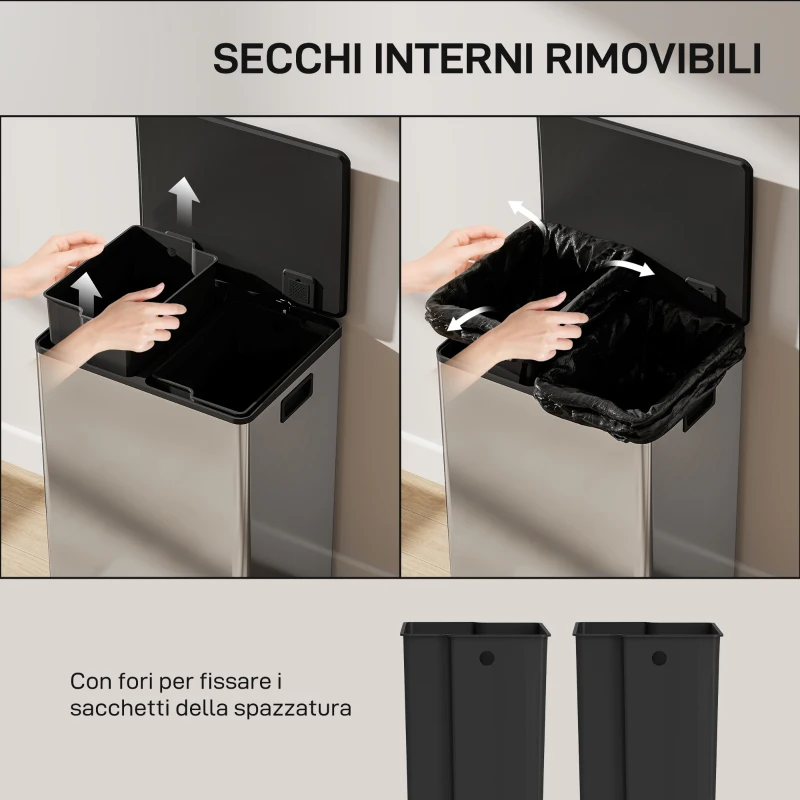 SECCHI INTERNI RIMOVIBILI

Con fori per fissare i sacchetti della spazzatura