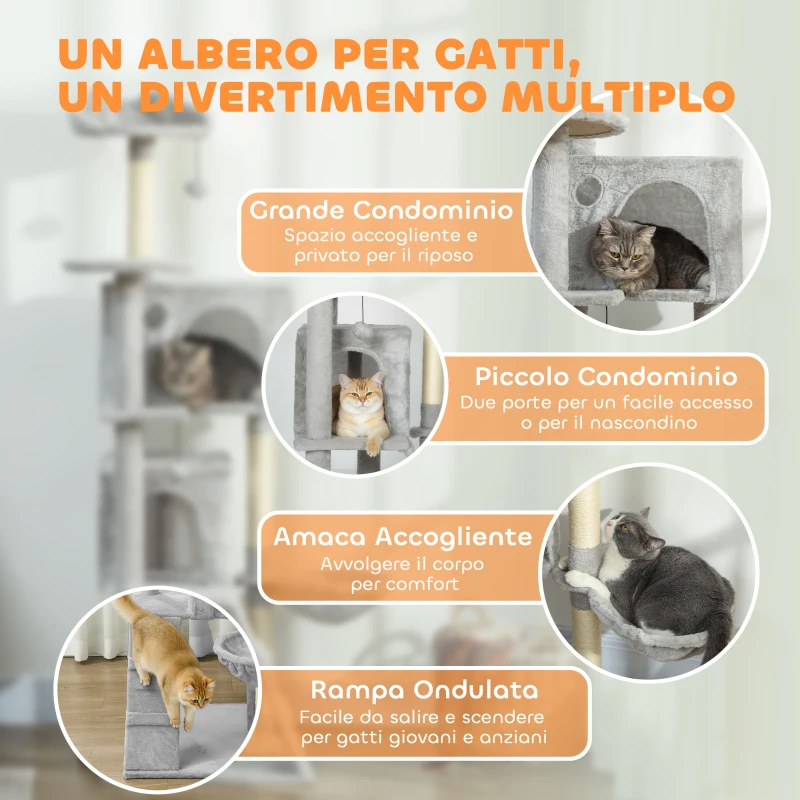 UN ALBERO PER GATTI, UN DIVERTIMENTO MULTIPLO

Grande Condominio
Spazio accogliente e privato per il riposo

Piccolo Condominio
Due porte per un facile accesso o per il nascondino

Amaca Accogliente
Avvolgere il corpo per comfort

Rampa Ondulata
Facile da salire e scendere per gatti giovani e anziani