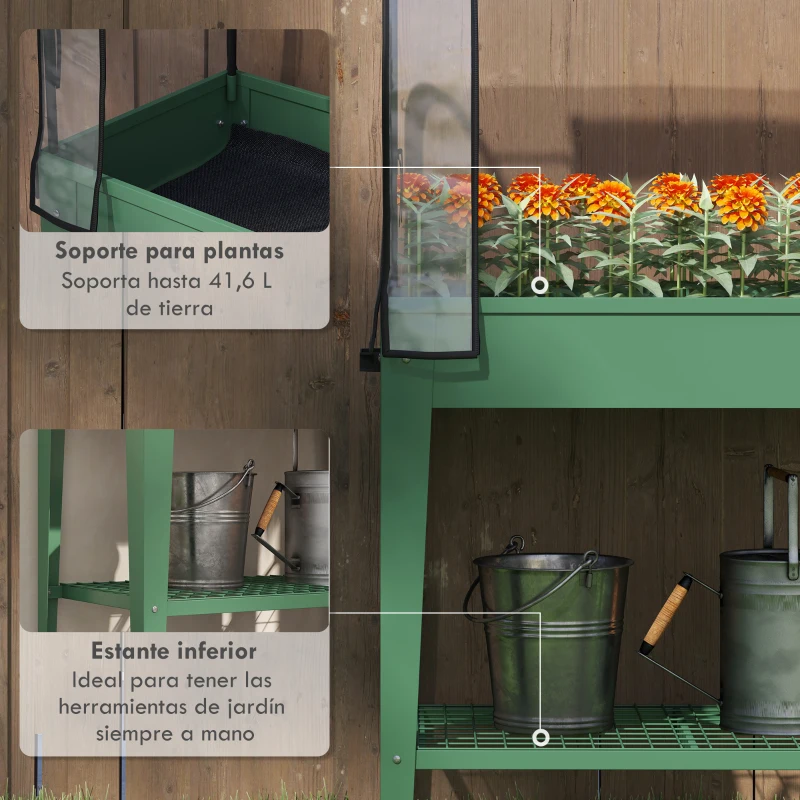 Soporte para plantas
Soporta hasta 41,6 L de tierra

Estante inferior
Ideal para tener las herramientas de jardín siempre a mano