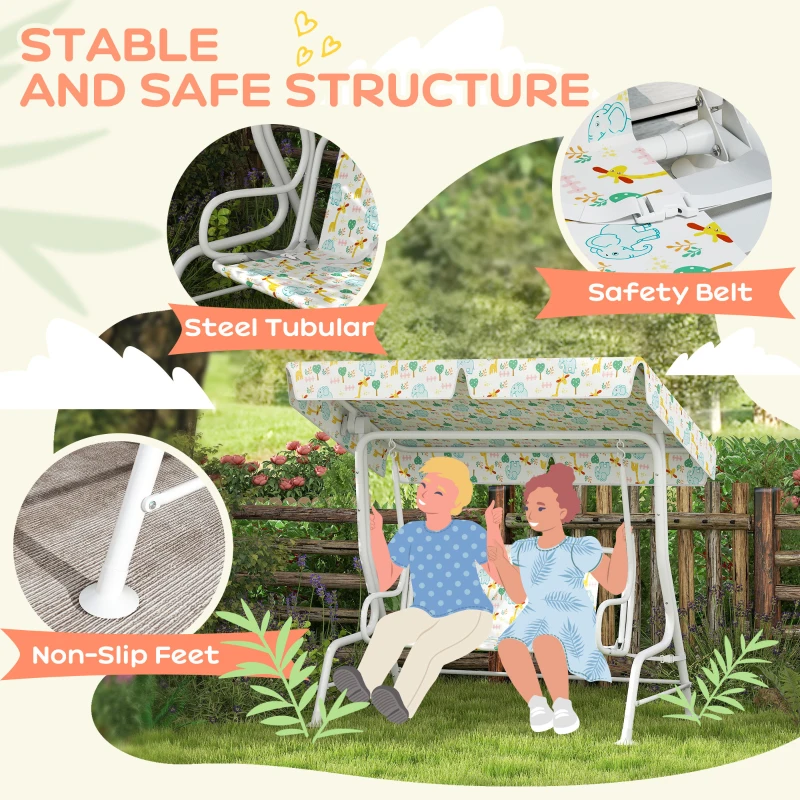 STABLE AND SAFE STRUCTURE

Steel Tubular

Safety Belt

Non-Slip Feet