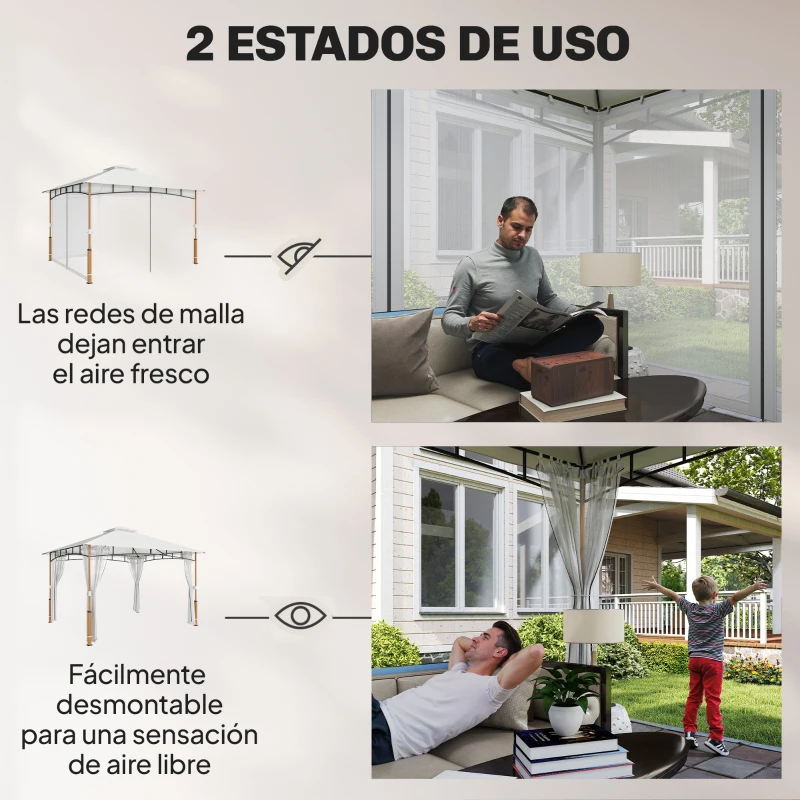 2 ESTADOS DE USO

Las redes de malla dejan entrar el aire fresco

Fácilmente desmontable para una sensación de aire libre