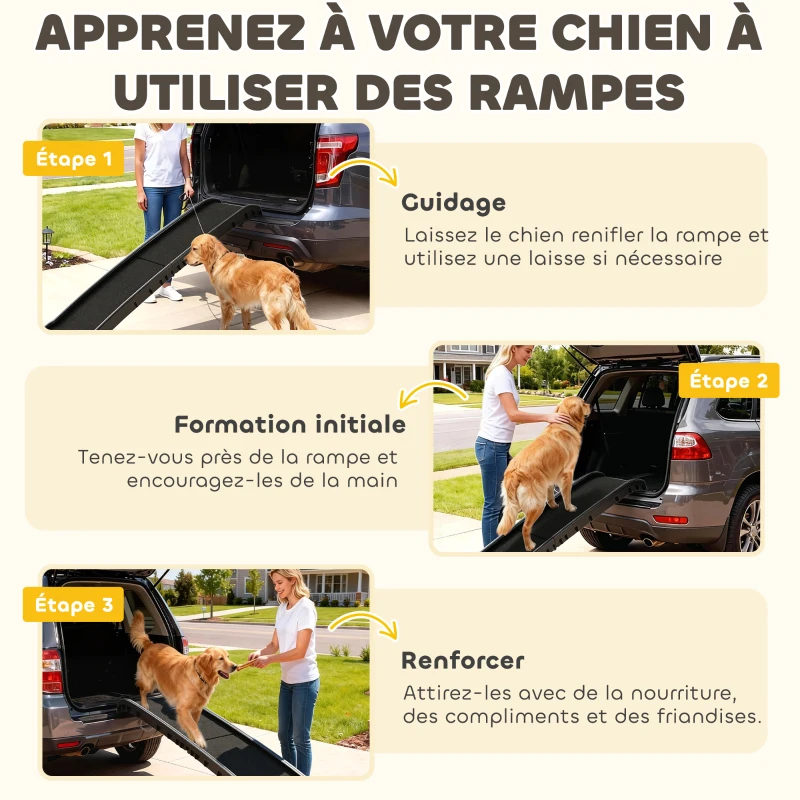 APPRENEZ À VOTRE CHIEN À UTILISER DES RAMPES

Étape 1

Guidage

Laissez le chien renifler la rampe et utilisez une laisse si nécessaire

Étape 2

Formation initiale

Tenez-vous près de la rampe et encouragez-les de la main

Étape 3

Renforcer

Attirez-les avec de la nourriture, des compliments et des friandises.