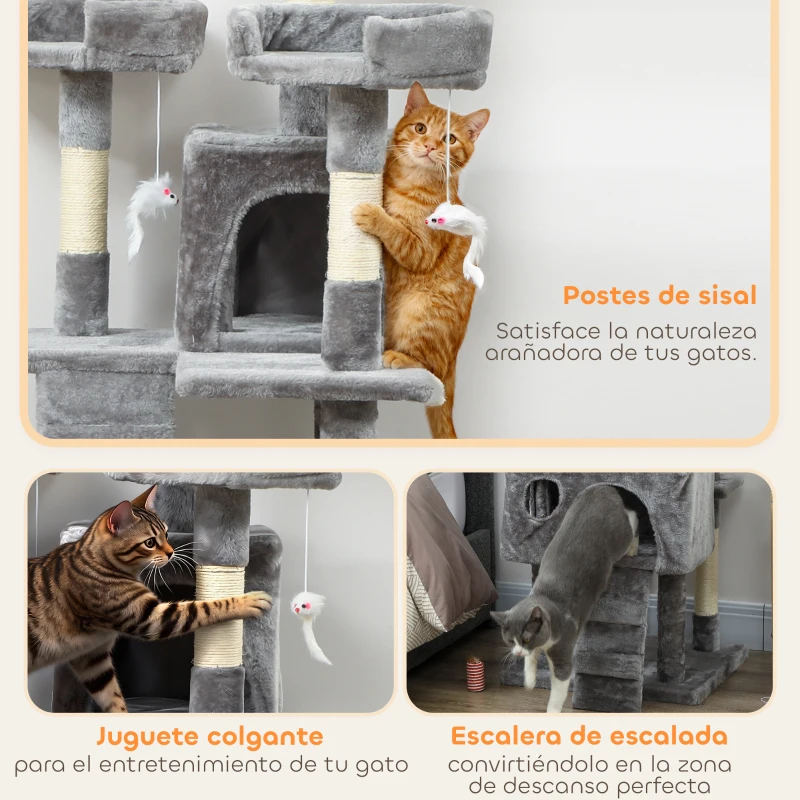 Postes de sisal

Satisface la naturaleza arañadora de tus gatos.

Juguete colgante

para el entretenimiento de tu gato

Escalera de escalada

convirtiéndolo en la zona de descanso perfecta