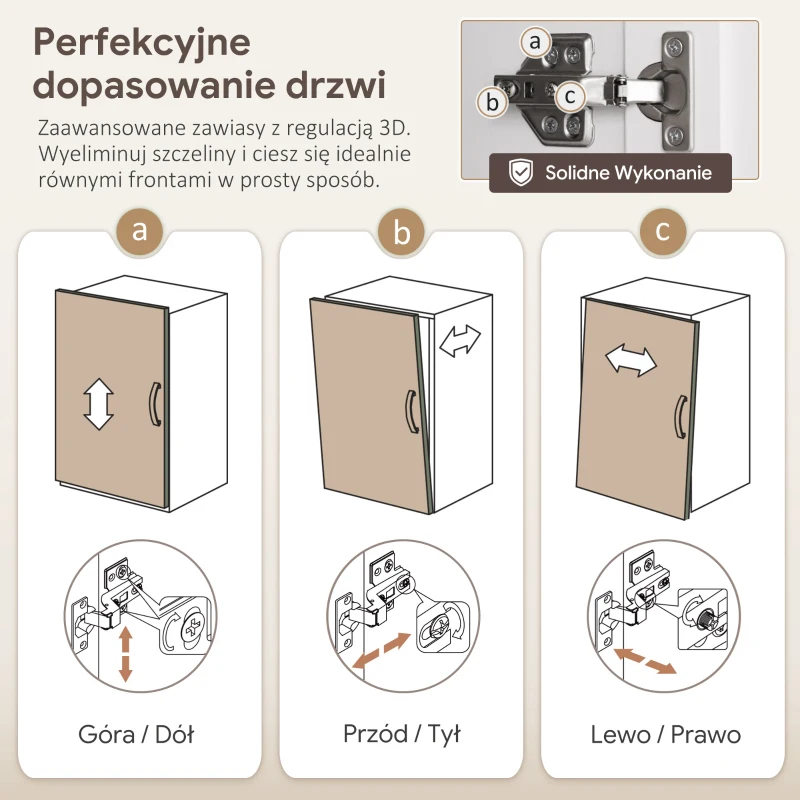 Perfekcyjne dopasowanie drzwi

Zaawansowane zawiasy z regulacją 3D. Wyeliminuj szczeliny i ciesz się idealnie równymi frontami w prosty sposób.

a

b

c

Solidne Wykonanie

a

b

c

Góra / Dół

Przód / Tył

Lewo / Prawo