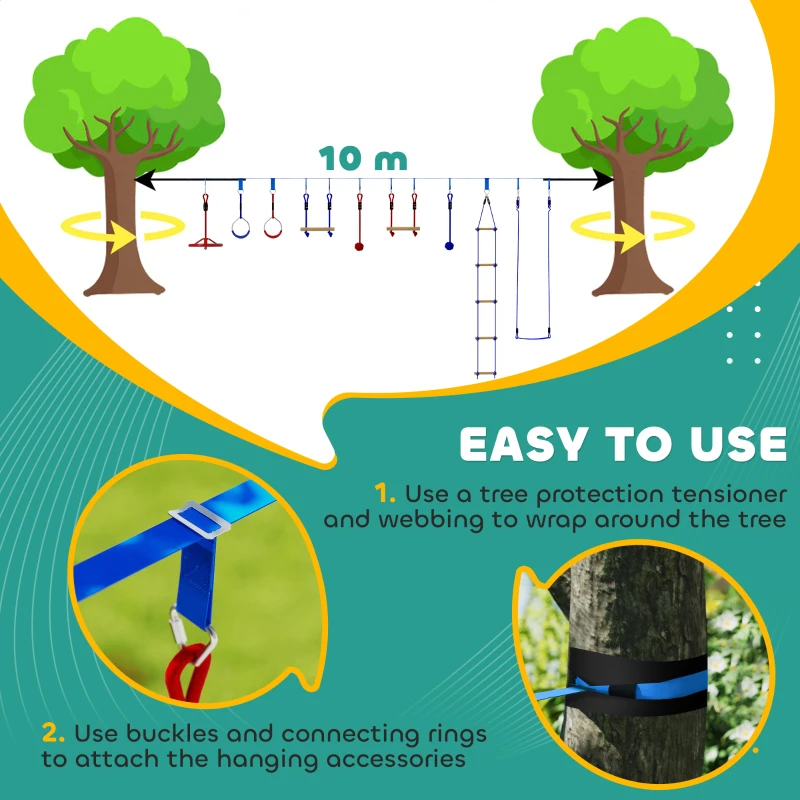 10 m

EASY TO USE

1. Use a tree protection tensioner and webbing to wrap around the tree

2. Use buckles and connecting rings to attach the hanging accessories