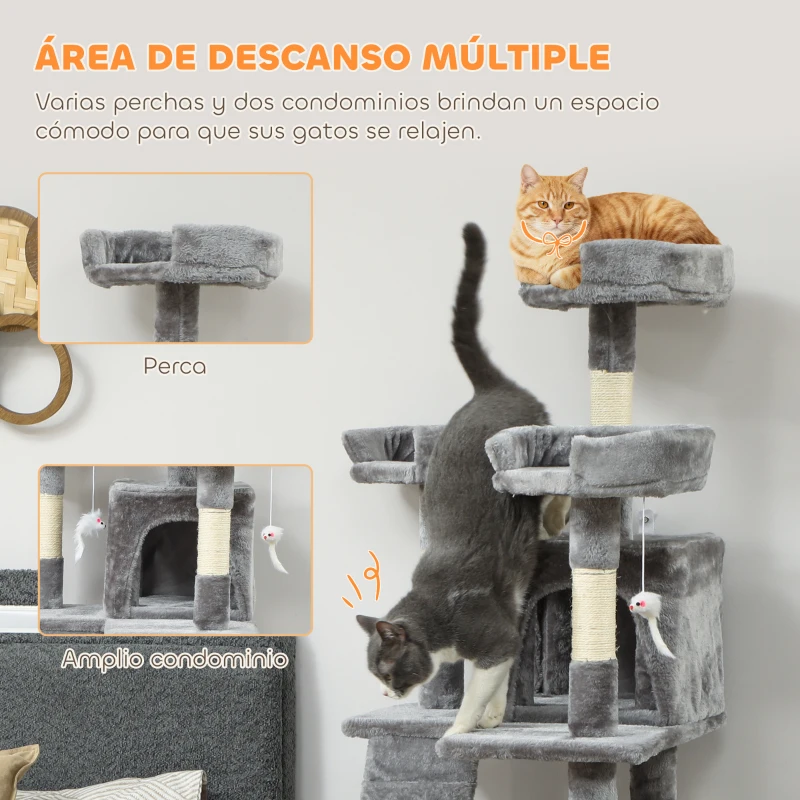 ÁREA DE DESCANSO MÚLTIPLE

Varias perchas y dos condominios brindan un espacio cómodo para que sus gatos se relajen.

Perca

Amplio condominio