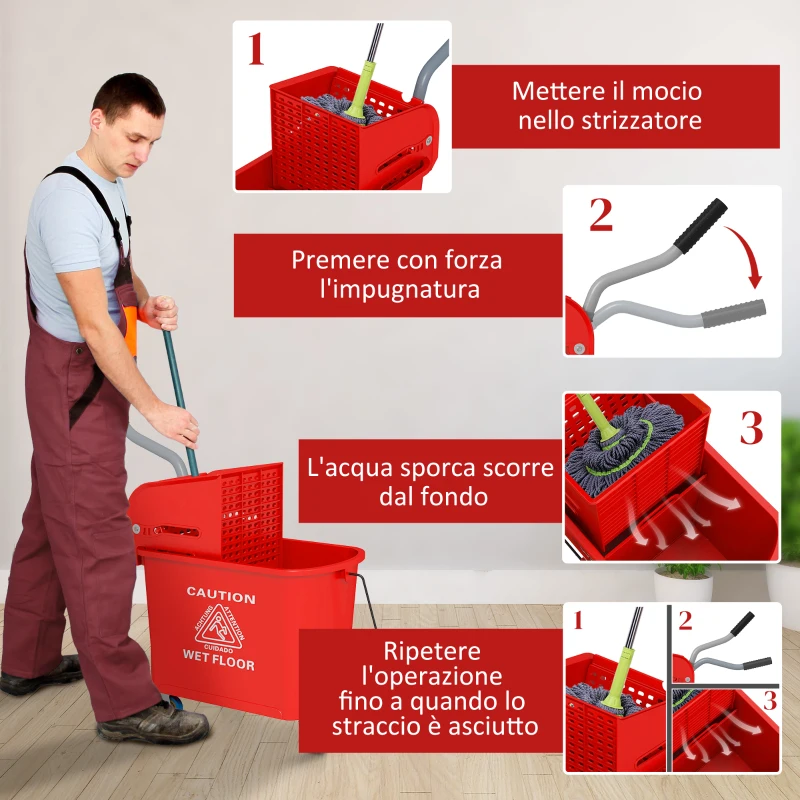 1

Mettere il mocio nello strizzatore

2

Premere con forza l'impugnatura

3

L'acqua sporca scorre dal fondo

CAUTION
ACHTUNG ATTENTION
CUIDADO
WET FLOOR

Ripetere l'operazione fino a quando lo straccio è asciutto

1

2

3