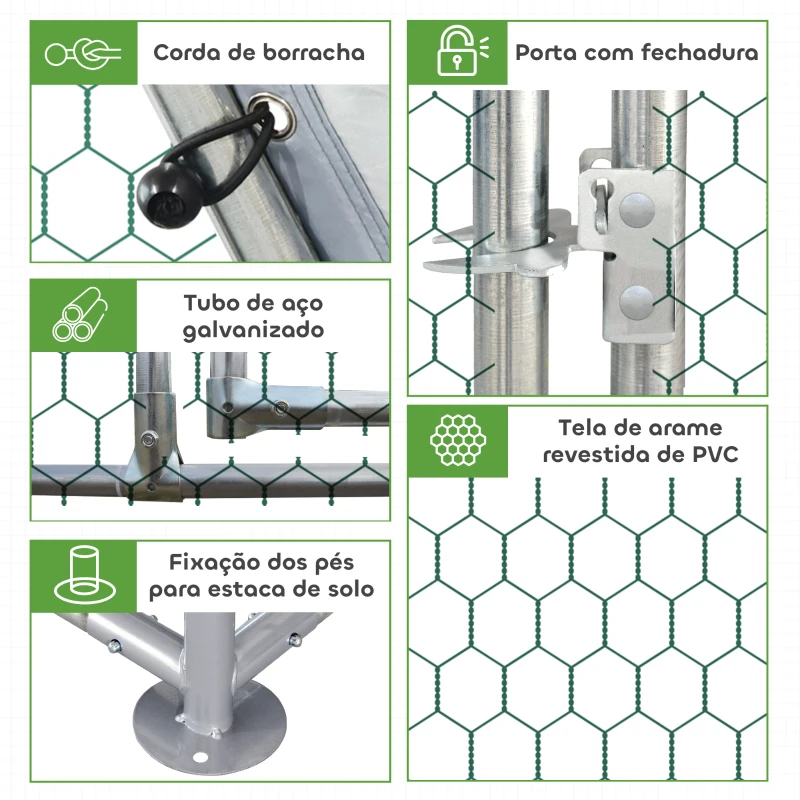 Corda de borracha

Tubo de aço galvanizado

Fixação dos pés para estaca de solo

Porta com fechadura

Tela de arame revestida de PVC