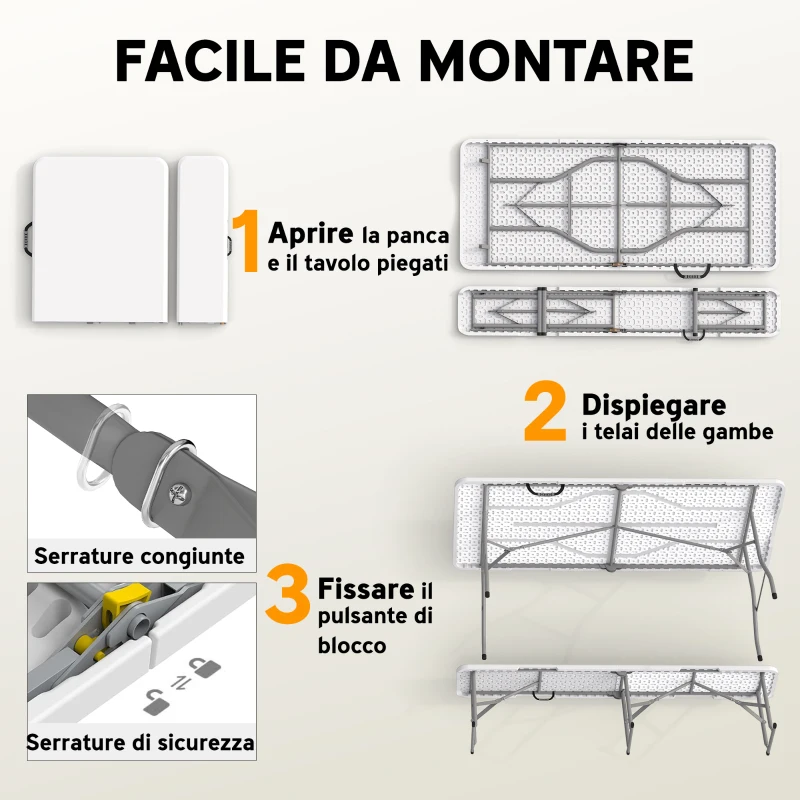 FACILE DA MONTARE

1 Aprire la panca e il tavolo piegati

2 Dispiegare i telai delle gambe

Serrature congiunte

3 Fissare il pulsante di blocco

Serrature di sicurezza