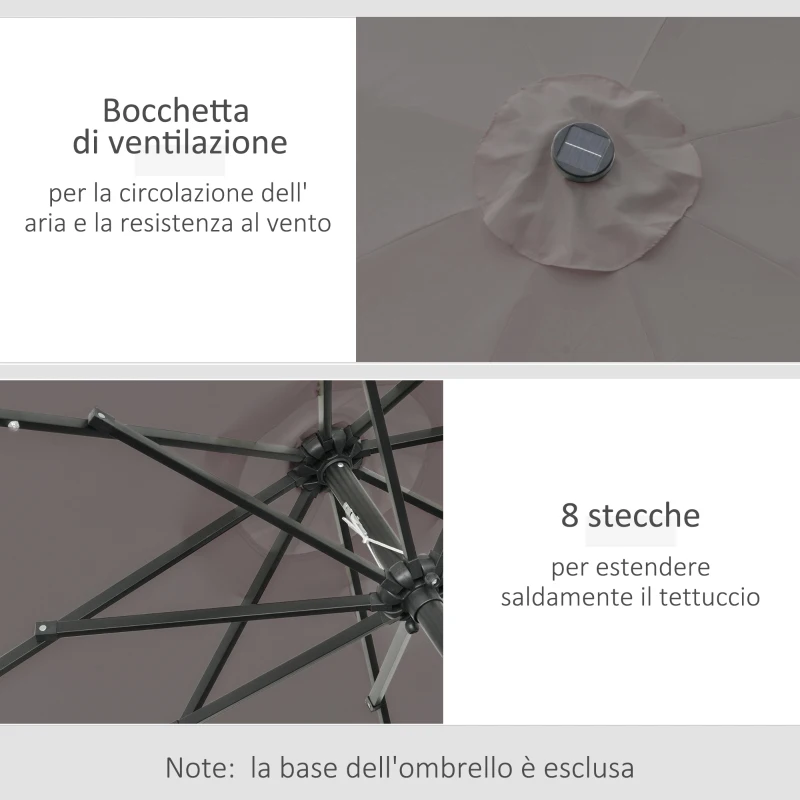 Bocchetta di ventilazione

per la circolazione dell' aria e la resistenza al vento

8 stecche

per estendere saldamente il tettuccio

Note: la base dell'ombrello è esclusa