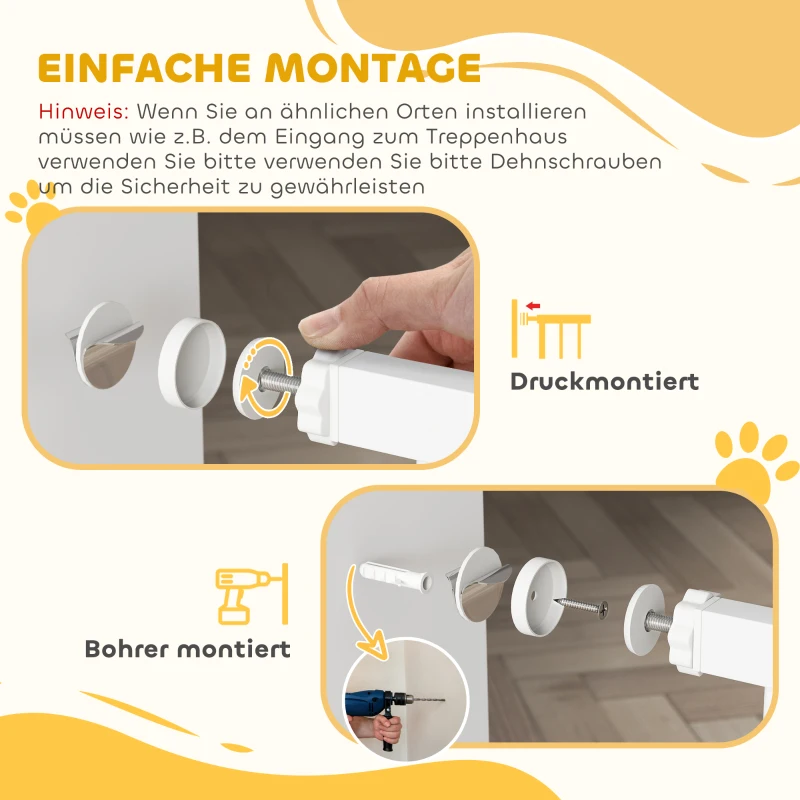 EINFACHE MONTAGE

Hinweis: Wenn Sie an ähnlichen Orten installieren müssen wie z.B. dem Eingang zum Treppenhaus verwenden Sie bitte verwenden Sie bitte Dehnschrauben um die Sicherheit zu gewährleisten

Druckmontiert

Bohrer montiert