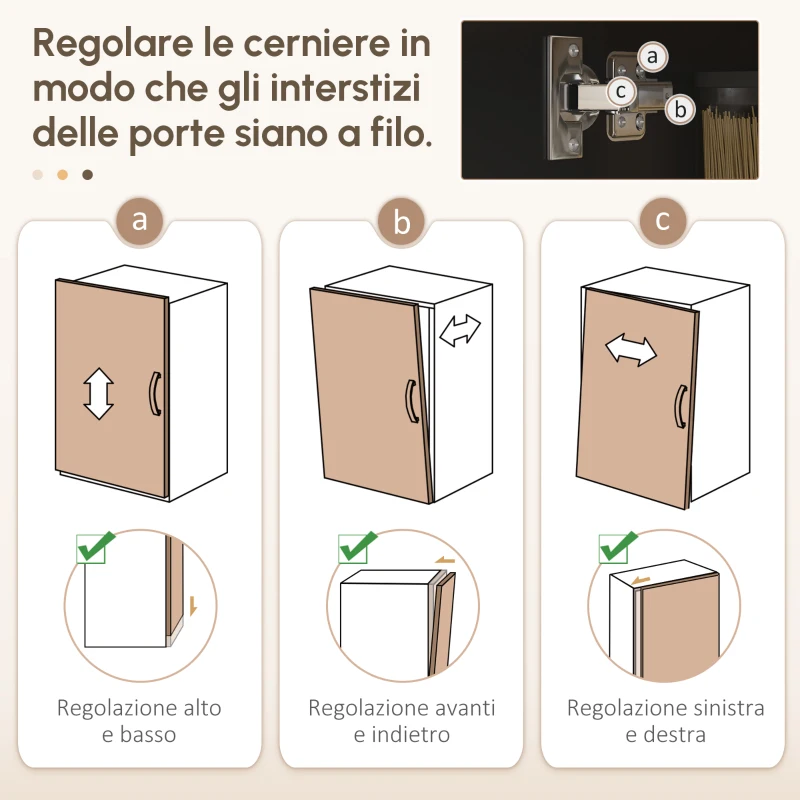 Regolare le cerniere in modo che gli interstizi delle porte siano a filo.

a

c

b

a

Regolazione alto e basso

b

Regolazione avanti e indietro

c

Regolazione sinistra e destra