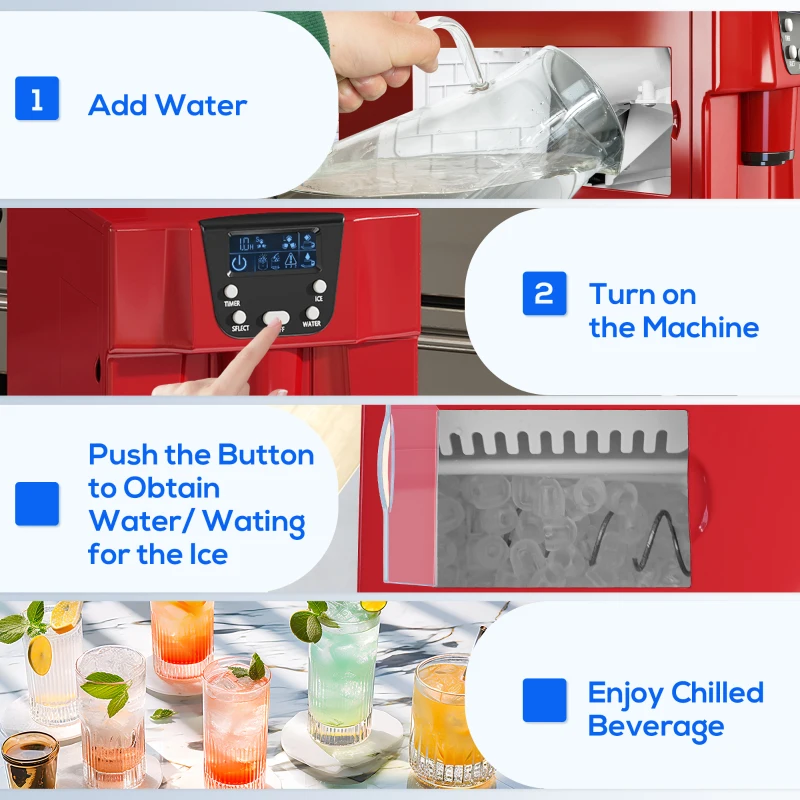 1 Add Water

TIMER
ICE
SELECT
WATER

2 Turn on the Machine

Push the Button to Obtain Water/ Wating for the Ice

Enjoy Chilled Beverage