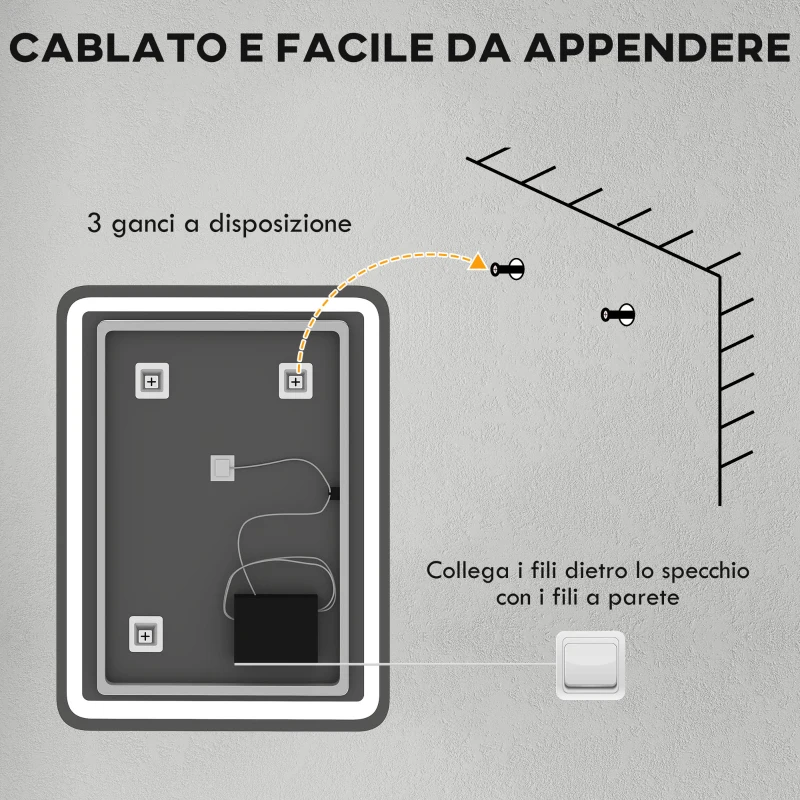 CABLATO E FACILE DA APPENDERE

3 ganci a disposizione

Collega i fili dietro lo specchio con i fili a parete