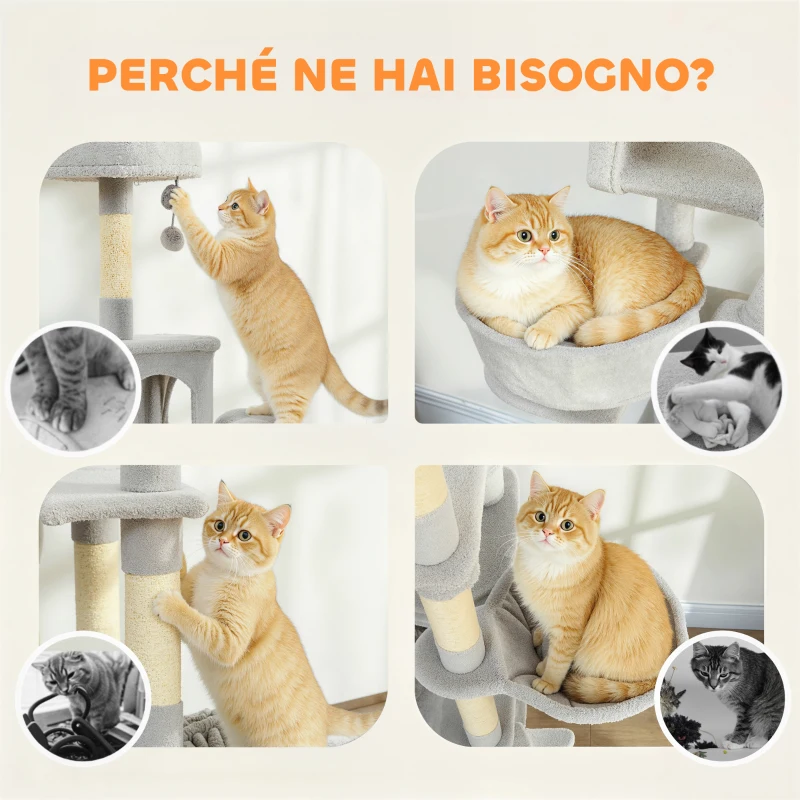 PERCHÉ NE HAI BISOGNO?