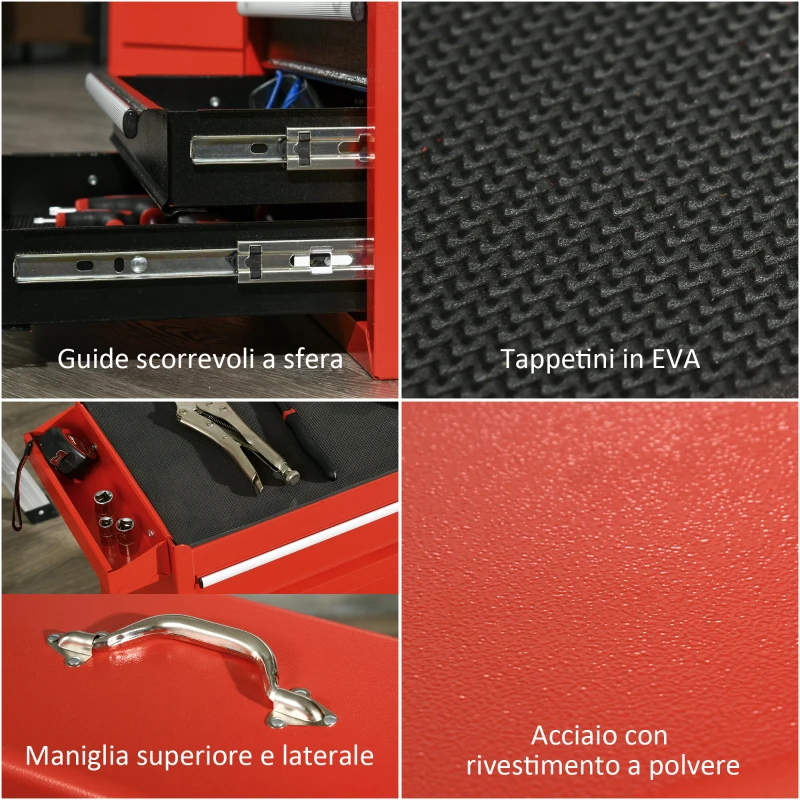 Guide scorrevoli a sfera

Tappetini in EVA

Maniglia superiore e laterale

Acciaio con rivestimento a polvere