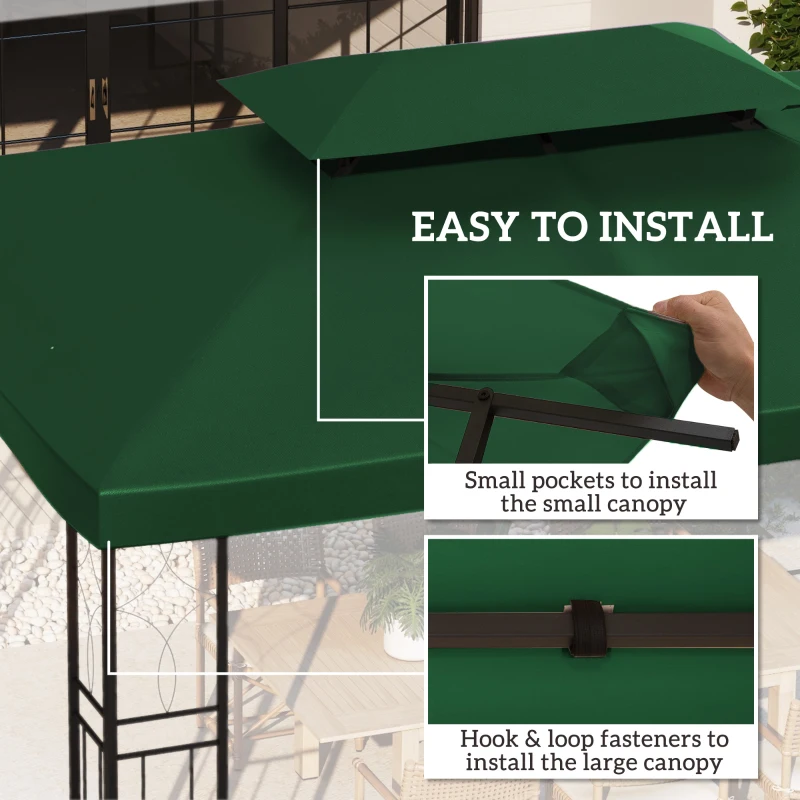 EASY TO INSTALL

Small pockets to install the small canopy

Hook & loop fasteners to install the large canopy