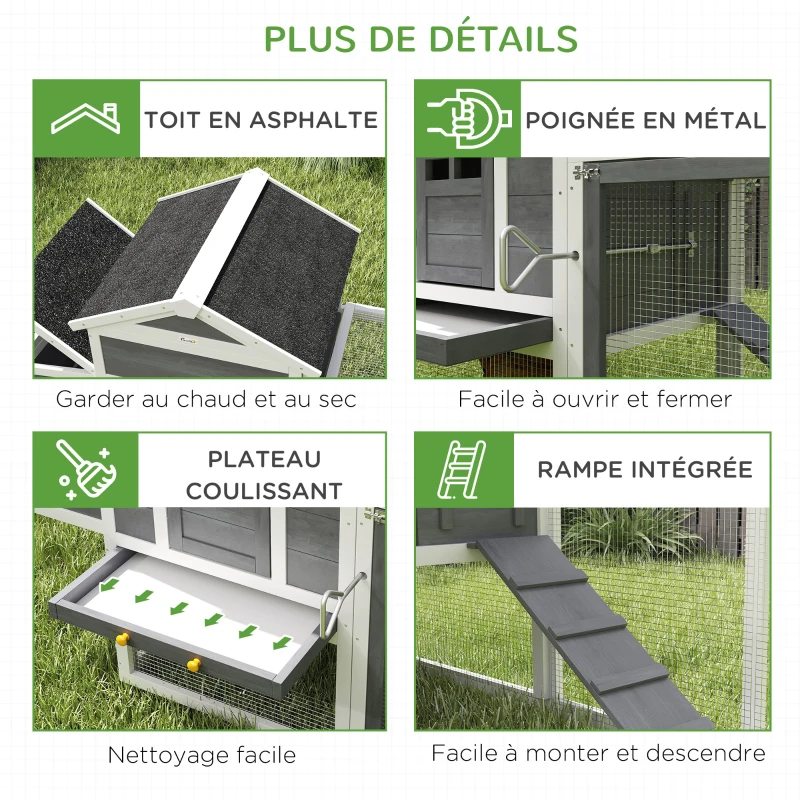 PLUS DE DÉTAILS

TOIT EN ASPHALTE

Garder au chaud et au sec

POIGNÉE EN MÉTAL

Facile à ouvrir et fermer

PLATEAU COULISSANT

Nettoyage facile

RAMPE INTÉGRÉE

Facile à monter et descendre