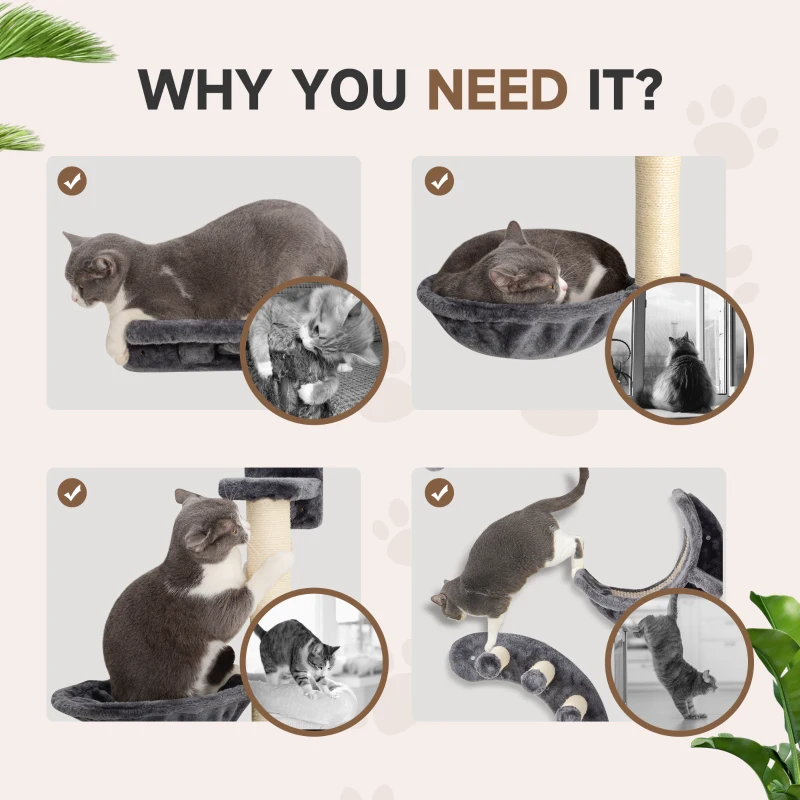 WHY YOU NEED IT?