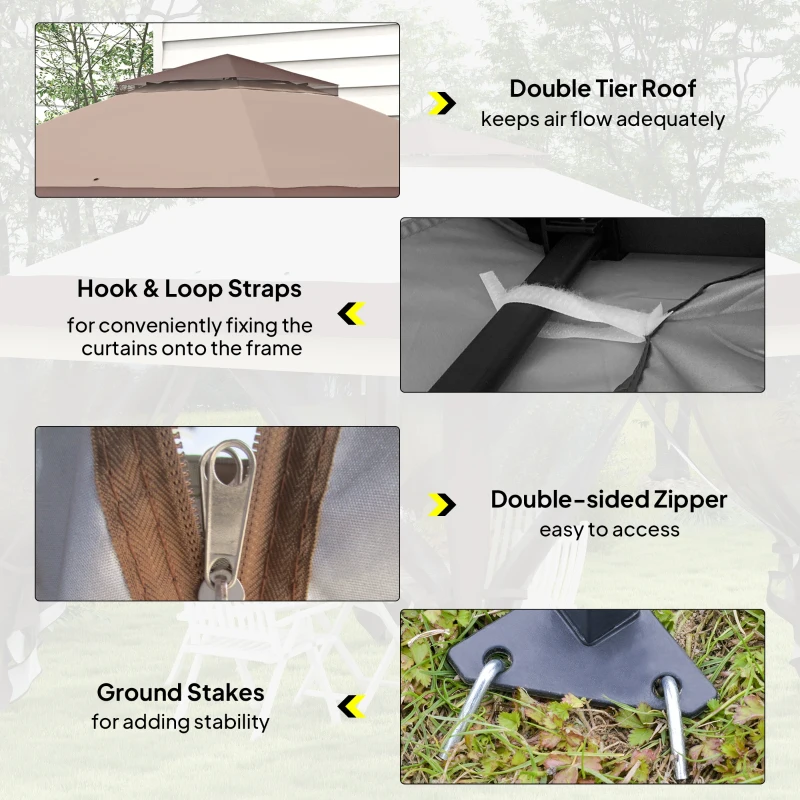 Double Tier Roof
keeps air flow adequately

Hook & Loop Straps
for conveniently fixing the curtains onto the frame

Double-sided Zipper
easy to access

Ground Stakes
for adding stability