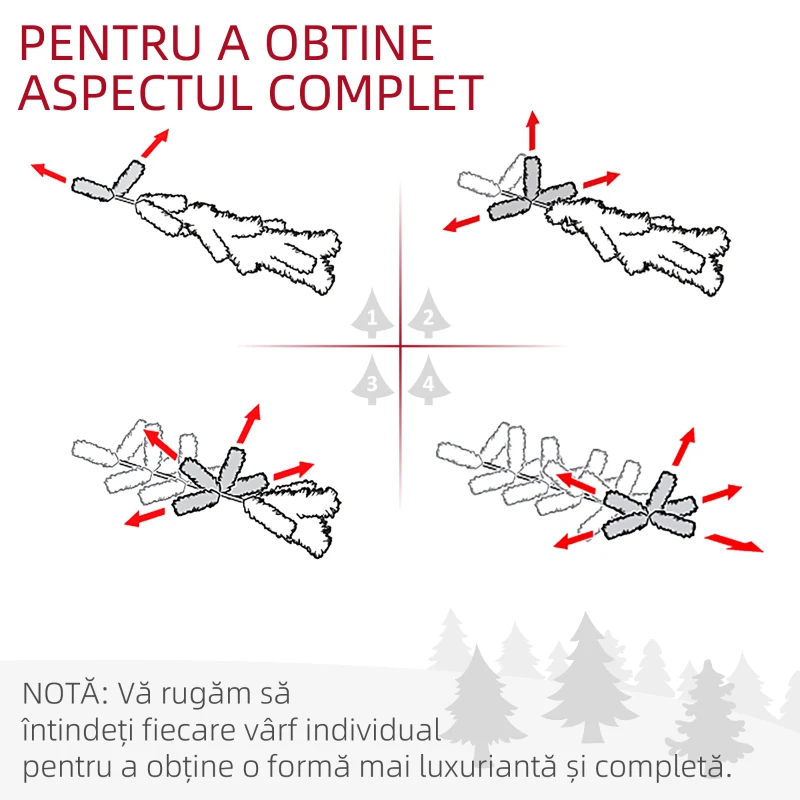 PENTRU A OBTINE ASPECTUL COMPLET

1
2
3
4

NOTĂ: Vă rugăm să întindeți fiecare vârf individual pentru a obține o formă mai luxuriantă și completă.