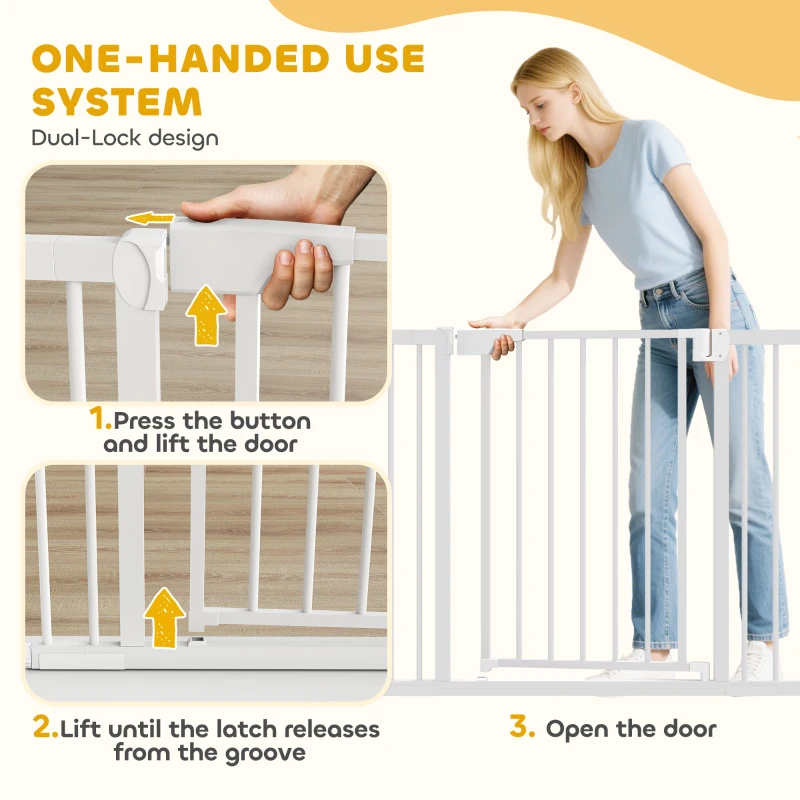 ONE-HANDED USE SYSTEM

Dual-Lock design

1.Press the button and lift the door

2.Lift until the latch releases from the groove

3. Open the door