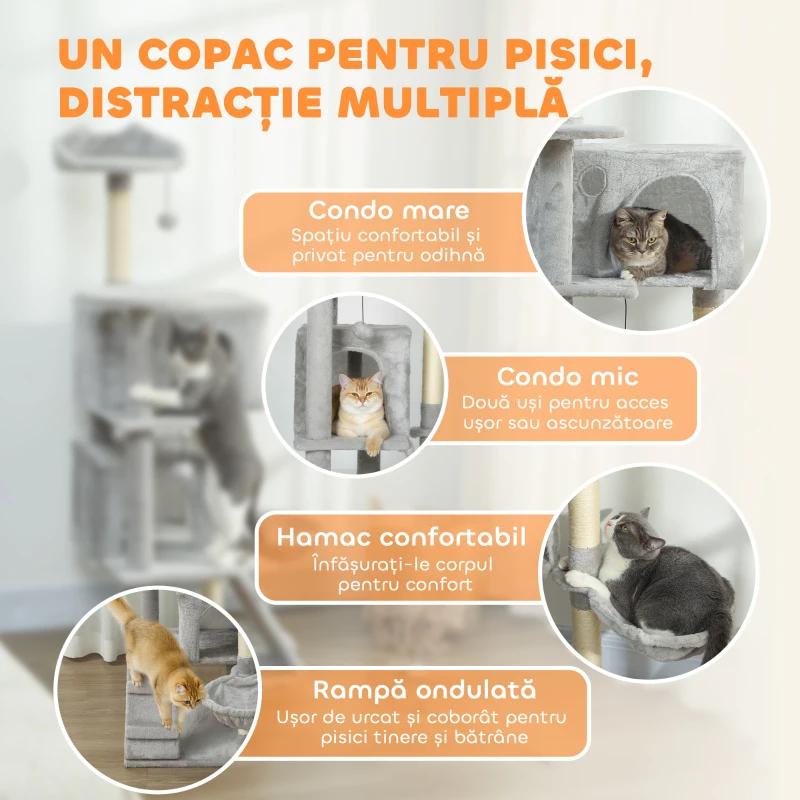 UN COPAC PENTRU PISICI, DISTRACȚIE MULTIPLĂ

Condo mare
Spațiu confortabil și privat pentru odihnă

Condo mic
Două uși pentru acces ușor sau ascunzătoare

Hamac confortabil
Înfășurați-le corpul pentru confort

Rampă ondulată
Ușor de urcat și coborât pentru pisici tinere și bătrâne