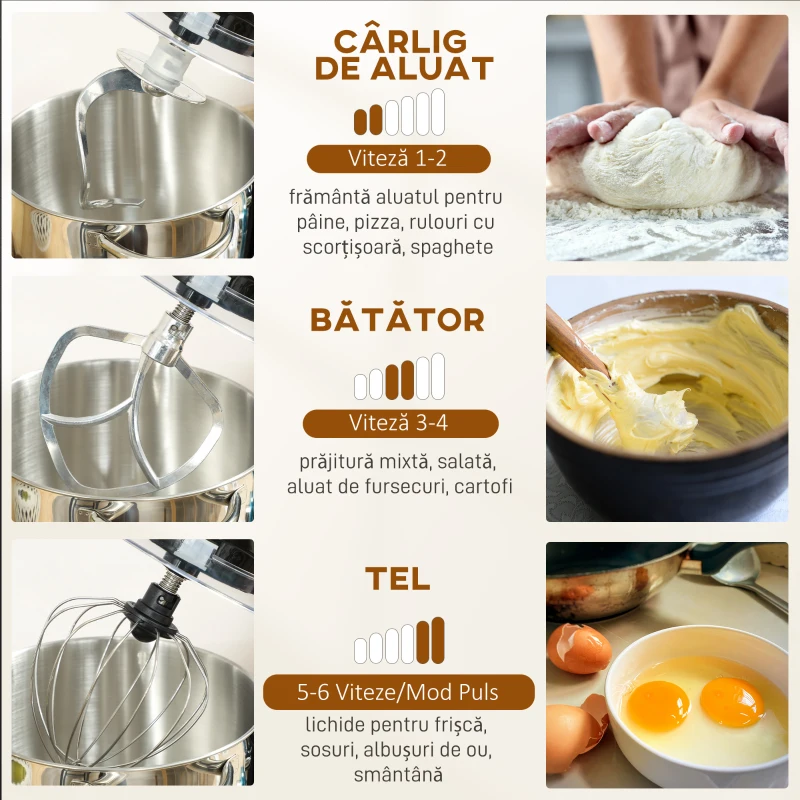 CÂRLIG DE ALUAT

Viteză 1-2

frământă aluatul pentru pâine, pizza, rulouri cu scorțișoară, spaghete

BĂTĂTOR

Viteză 3-4

prăjitură mixtă, salată, aluat de fursecuri, cartofi

TEL

5-6 Viteze/Mod Puls

lichide pentru frișcă, sosuri, albușuri de ou, smântână