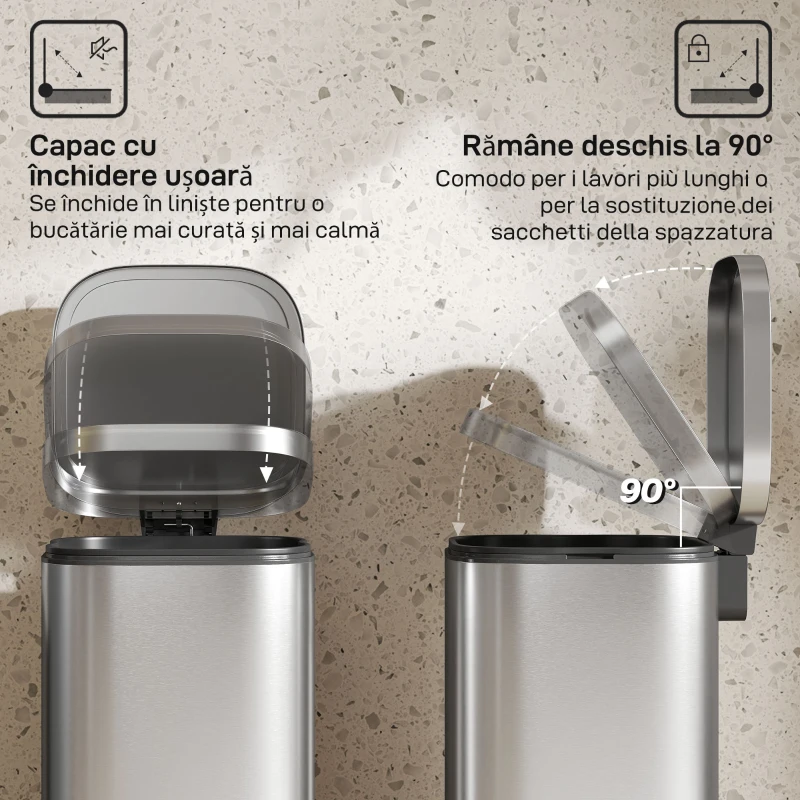 Capac cu închidere ușoară
Se închide în liniște pentru o bucătărie mai curată și mai calmă

Rămâne deschis la 90°
Comodo per i lavori più lunghi o per la sostituzione dei sacchetti della spazzatura

90°