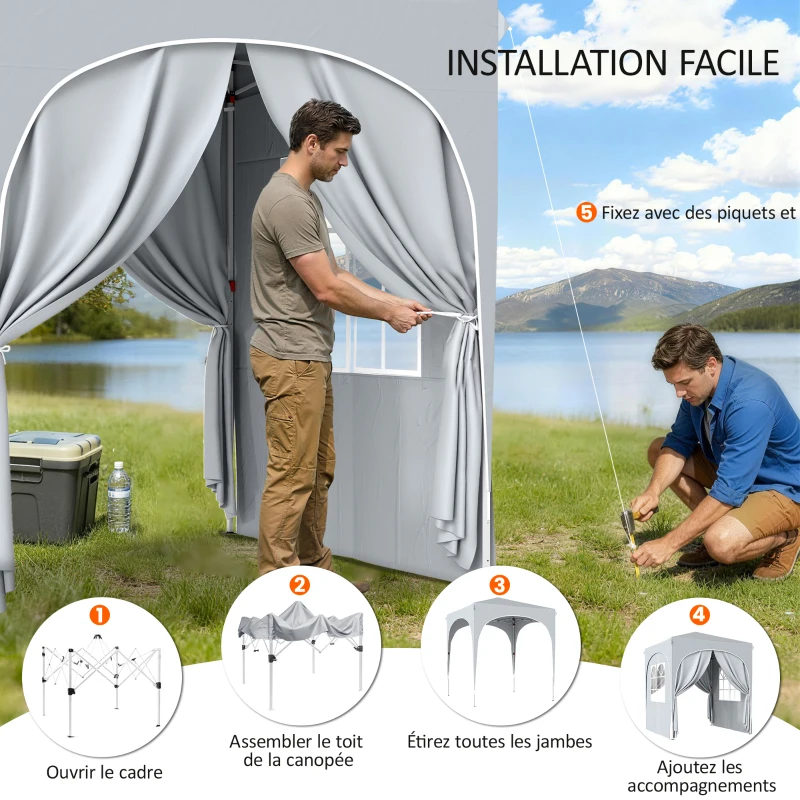 INSTALLATION FACILE

5 Fixez avec des piquets et

1
Ouvrir le cadre

2
Assembler le toit de la canopée

3
Étirez toutes les jambes

4
Ajoutez les accompagnements