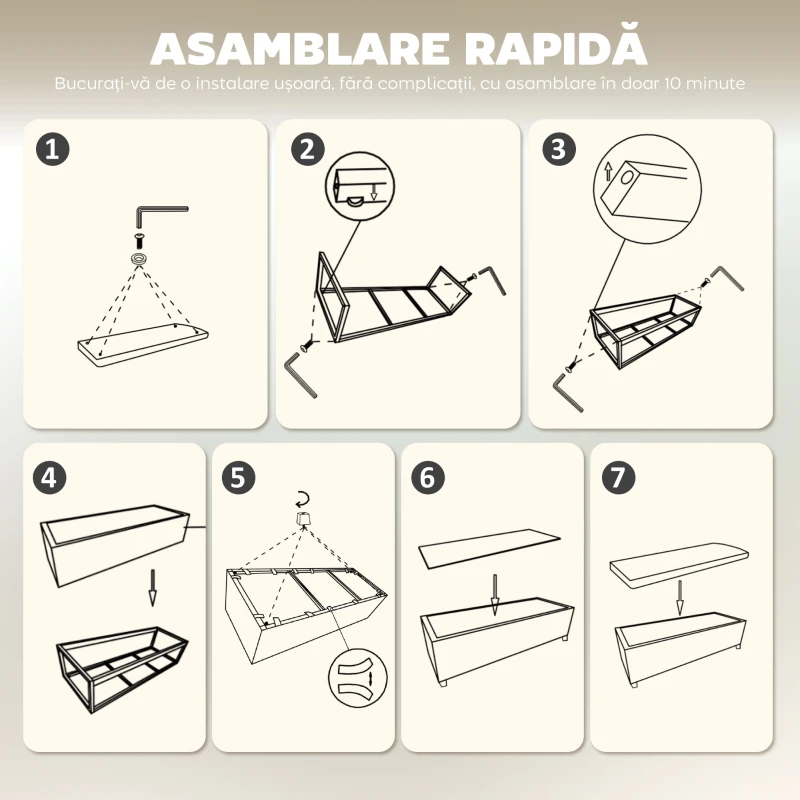 ASAMBLARE RAPIDĂ
Bucurați-vă de o instalare ușoară, fără complicații, cu asamblare în doar 10 minute

1

2

3

4

5

6

7