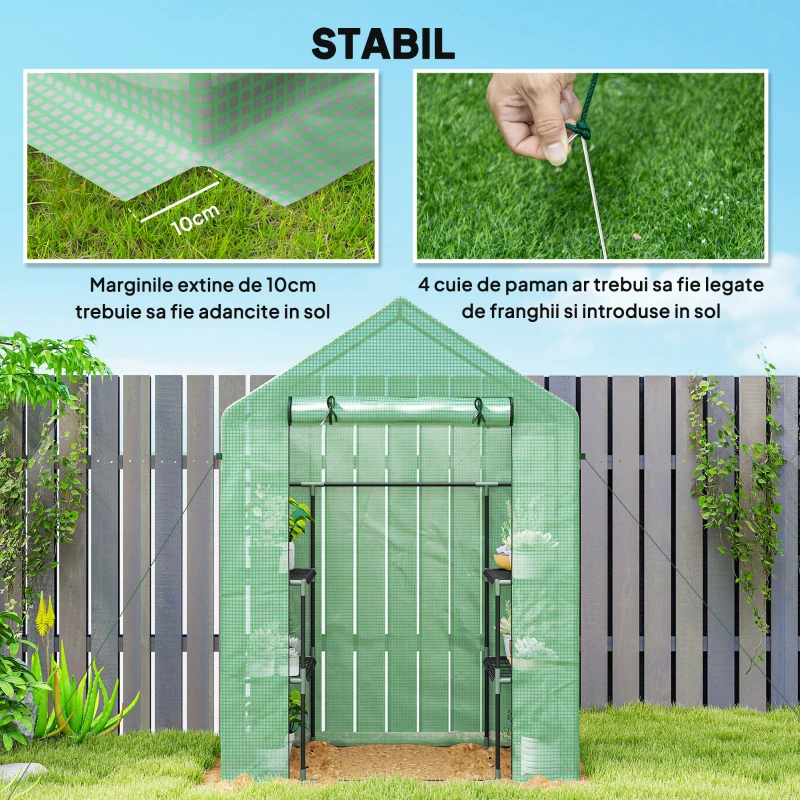 STABIL

10cm

Marginile extine de 10cm trebuie sa fie adancite in sol

4 cuie de paman ar trebui sa fie legate de franghii si introduse in sol