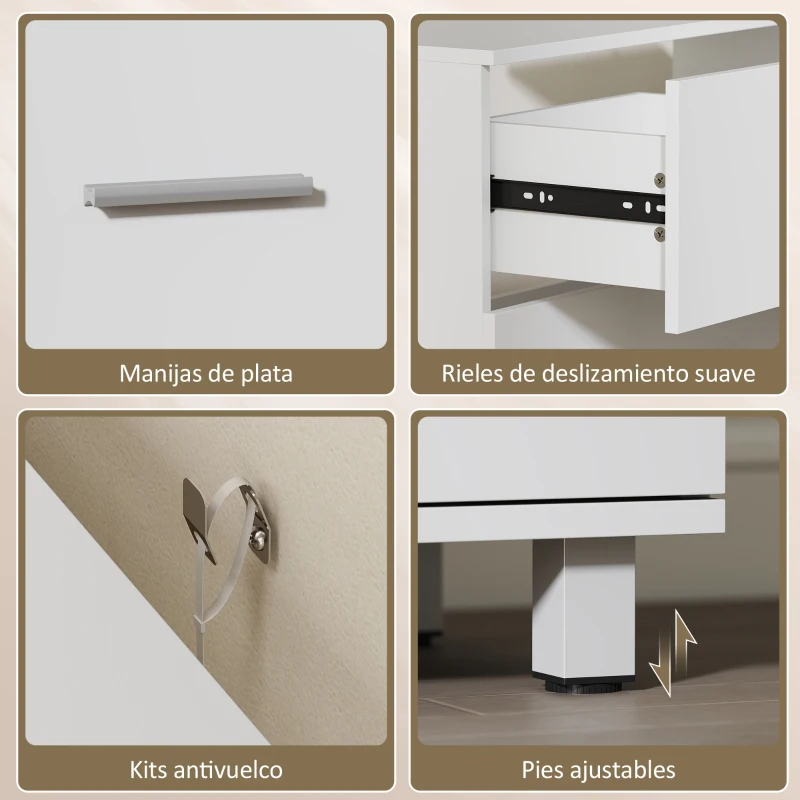 Manijas de plata

Rieles de deslizamiento suave

Kits antivuelco

Pies ajustables