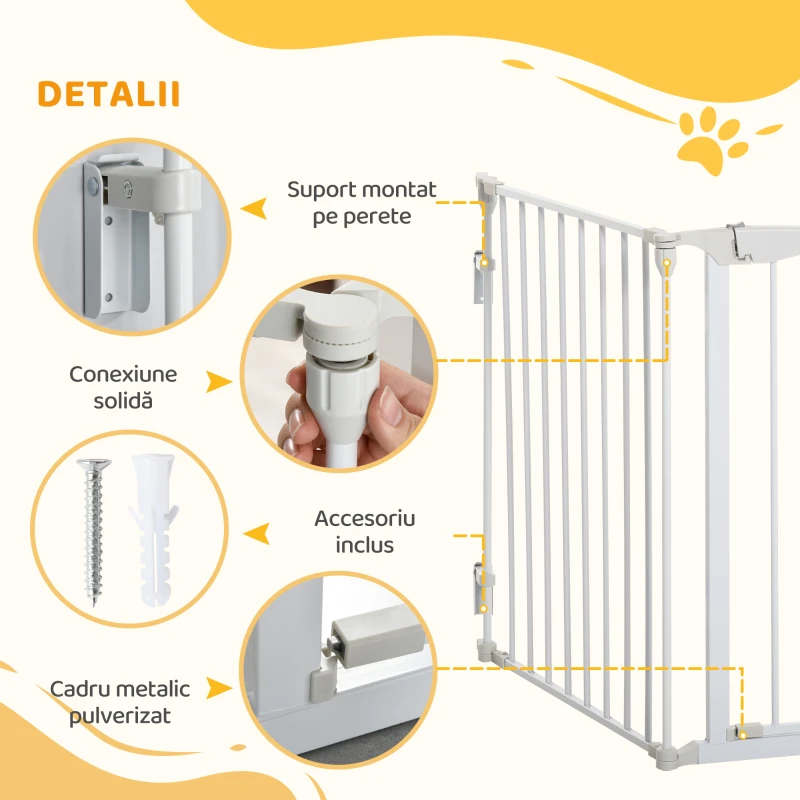 DETALII

Suport montat pe perete

Conexiune solidă

Accesoriu inclus

Cadru metalic pulverizat