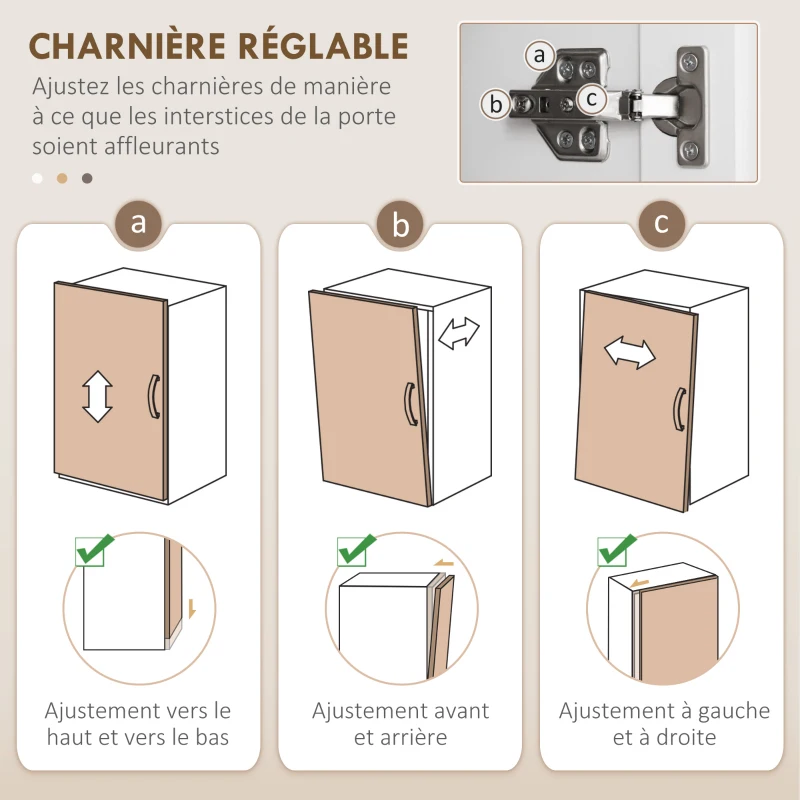 CHARNIÈRE RÉGLABLE

Ajustez les charnières de manière à ce que les interstices de la porte soient affleurants

a

b

c

a

Ajustement vers le haut et vers le bas

b

Ajustement avant et arrière

c

Ajustement à gauche et à droite