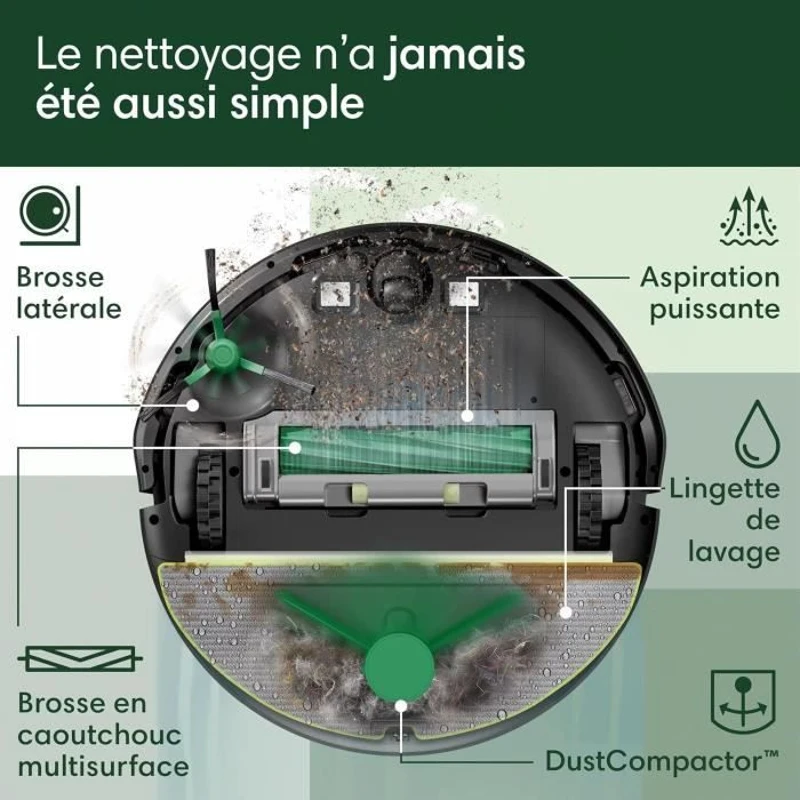 Le nettoyage n'a jamais été aussi simple

Brosse latérale

Aspiration puissante

Lingette de lavage

Brosse en caoutchouc multisurface

DustCompactor™