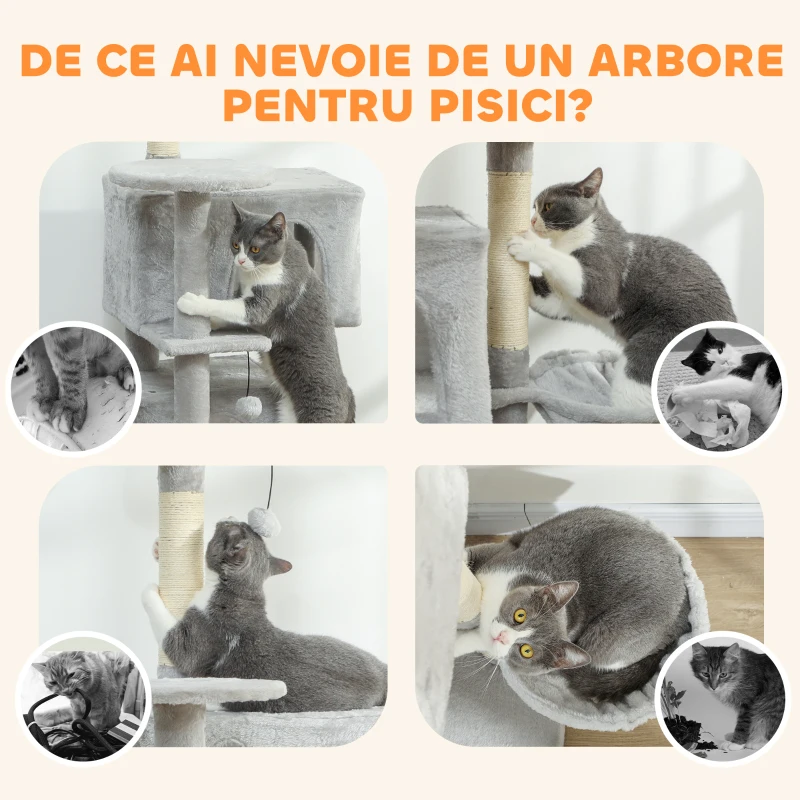 DE CE AI NEVOIE DE UN ARBORE PENTRU PISICI?